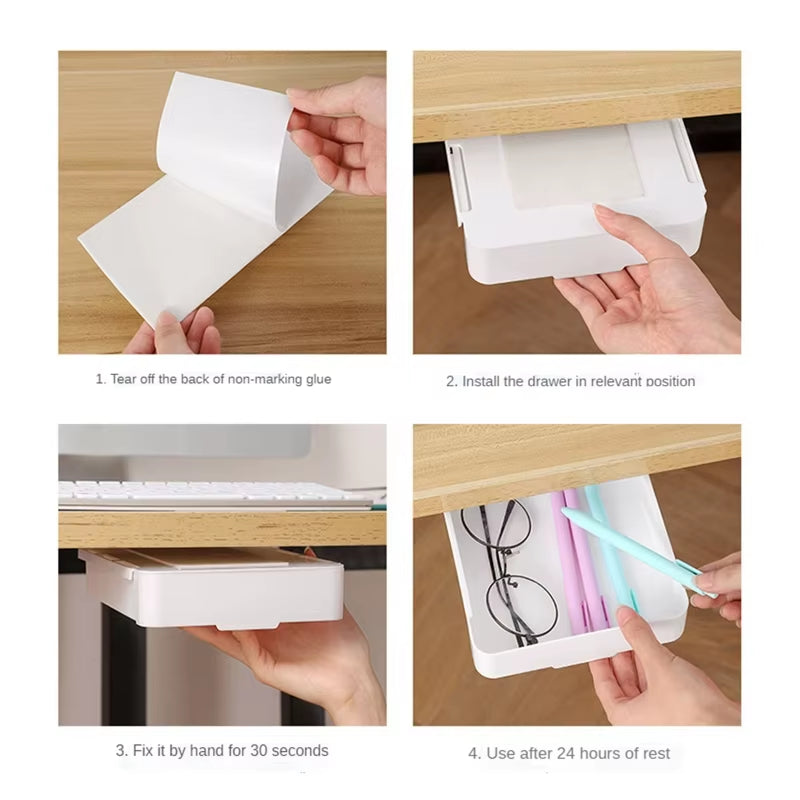 1. Tear off the back of non-marking glue

2. Install the drawer in relevant position

3. Fix it by hand for 30 seconds

4. Use after 24 hours of rest